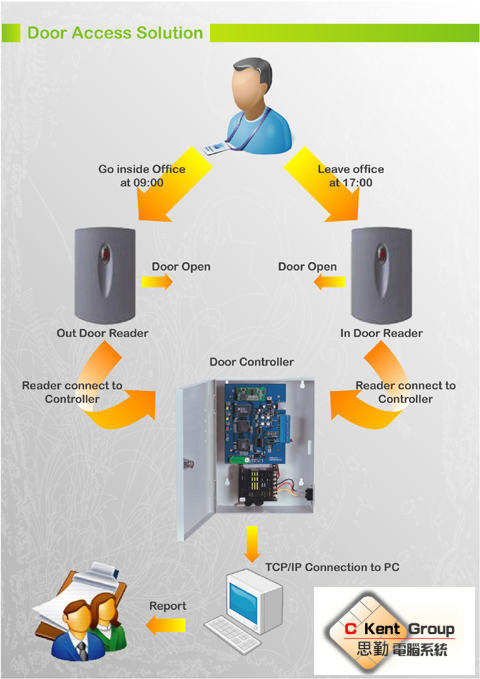 Door Access Solution

Go inside Office at 09:00

Leave office at 17:00

Door Open

Door Open

Out Door Reader

In Door Reader

Door Controller

Reader connect to Controller

Reader connect to Controller

TCP/IP Connection to PC

Report

C Kent Group
思勤電腦系統